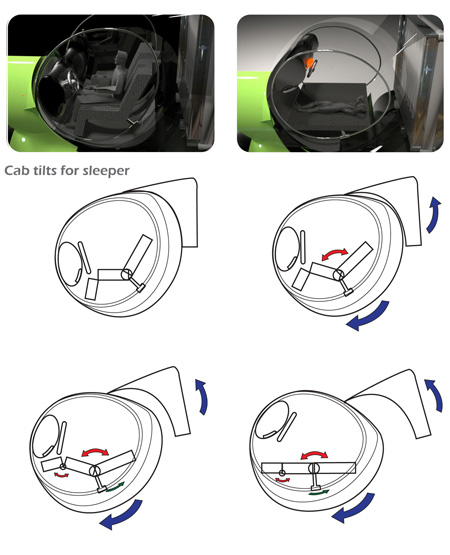 Cab tilts for sleeper