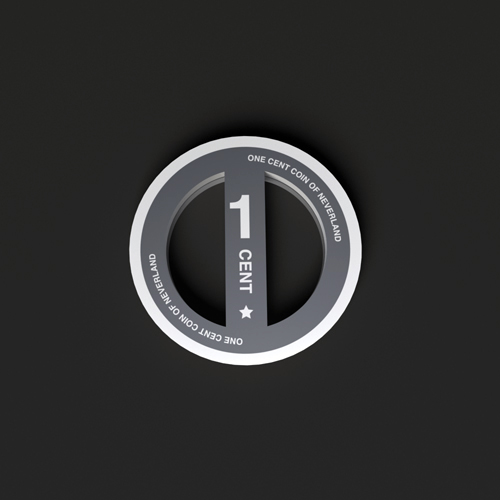 ONE CENT COIN OF NEVERLAND

1
CENT

ONE CENT COIN OF NEVERLAND