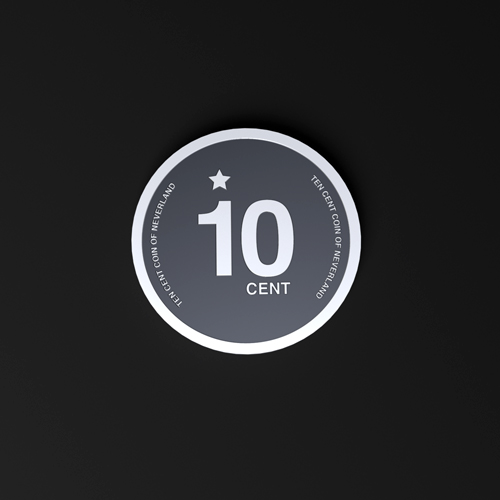 TEN CENT COIN OF NEVERLAND

10
CENT

TEN CENT COIN OF NEVERLAND