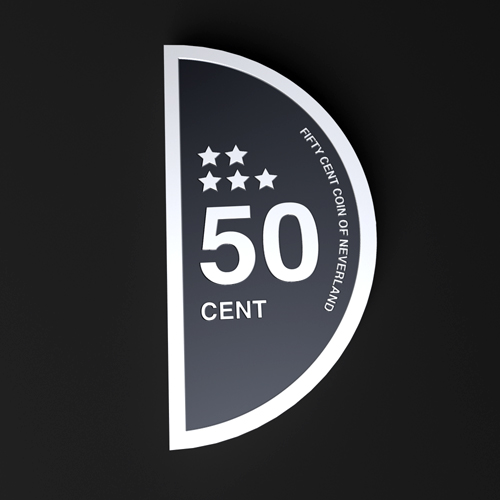 50
CENT

FIFTY CENT COIN OF NEVERLAND