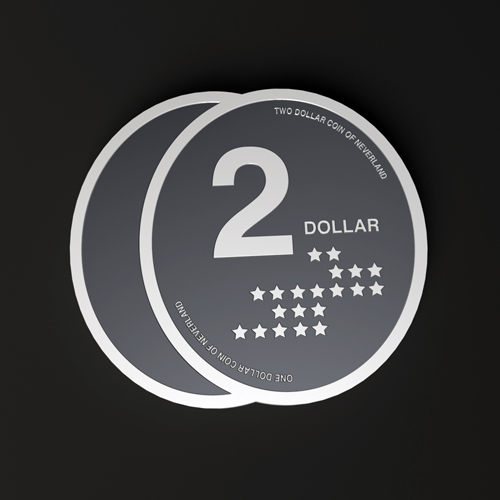 TWO DOLLAR COIN OF NEVERLAND

2

DOLLAR

ONE DOLLAR COIN OF NEVERLAND